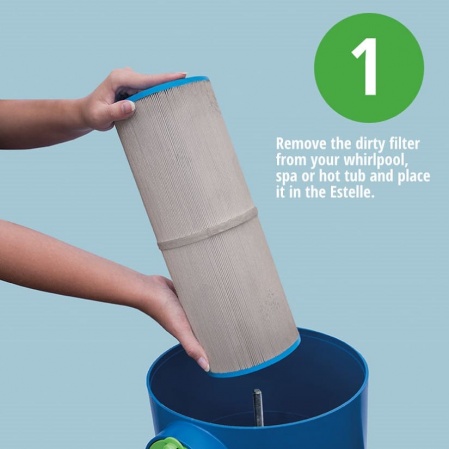 1

Remove the dirty filter from your whirlpool, spa or hot tub and place it in the Estelle.